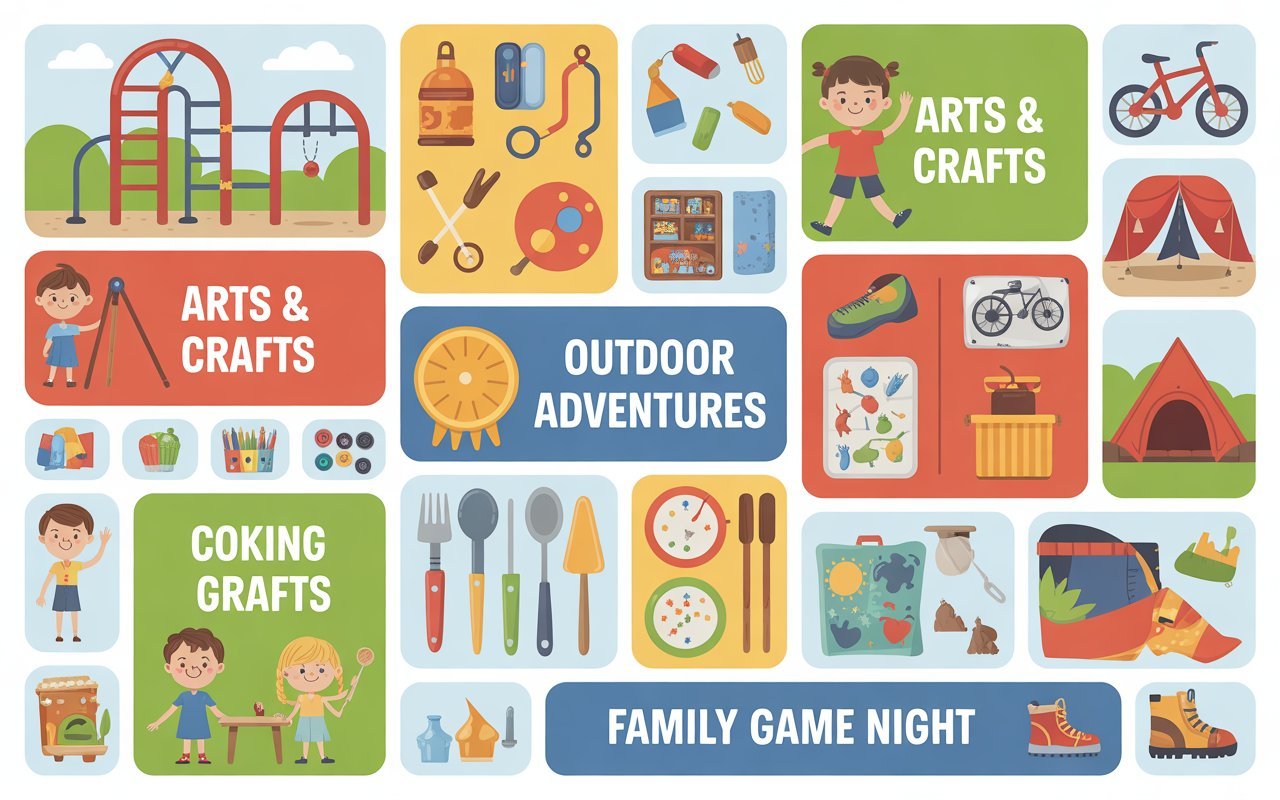 ARTS & CRAFTS

ARTS & CRAFTS

OUTDOOR ADVENTURES

COKING GRAFTS

FAMILY GAME NIGHT