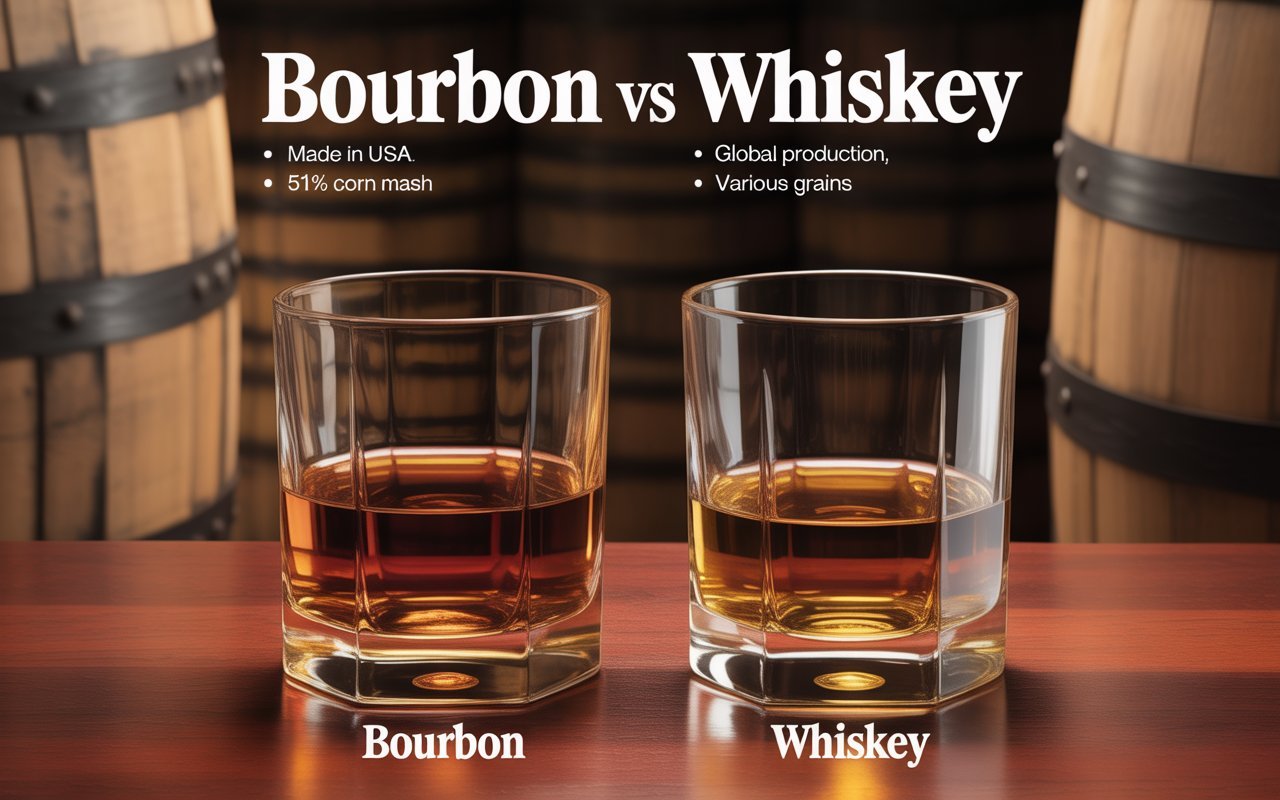 Bourbon vs Whiskey

• Made in USA.
• 51% corn mash

• Global production,
• Various grains

Bourbon

Whiskey