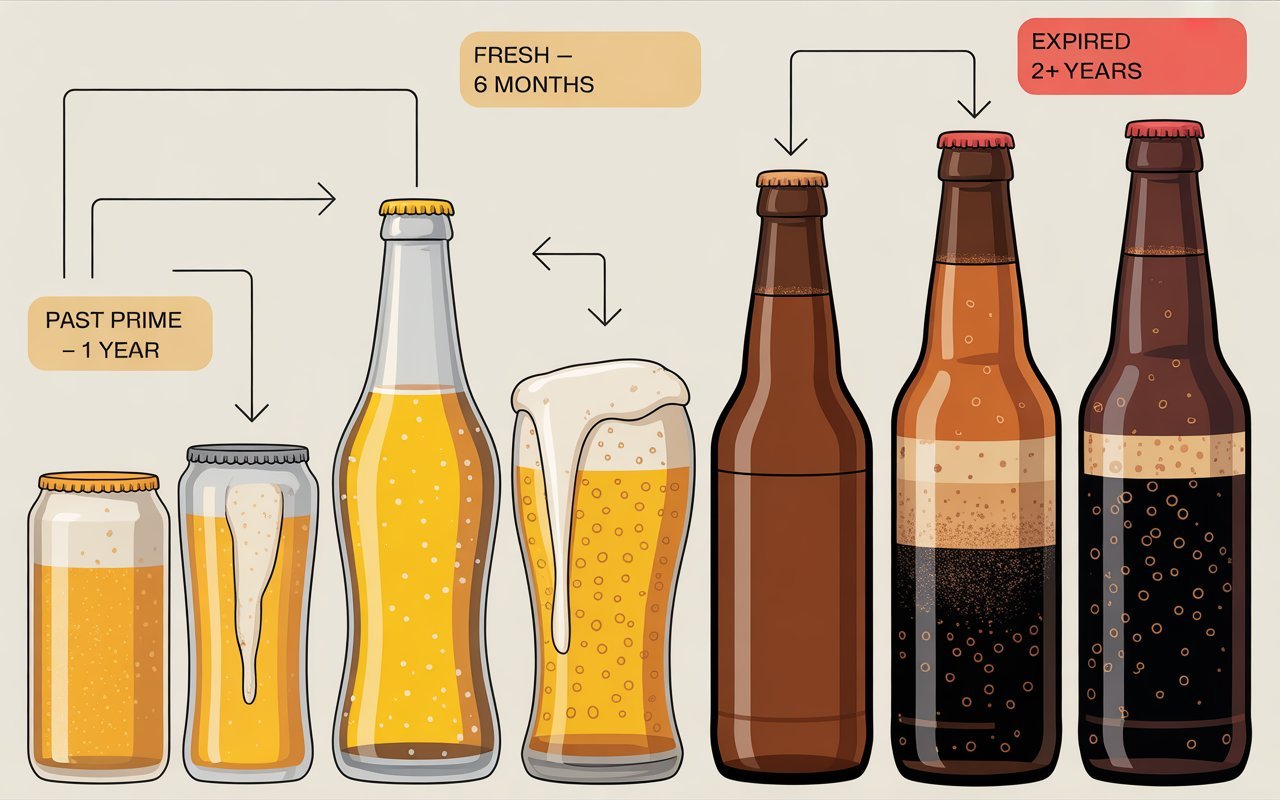 FRESH –
6 MONTHS

EXPIRED
2+ YEARS

PAST PRIME
– 1 YEAR