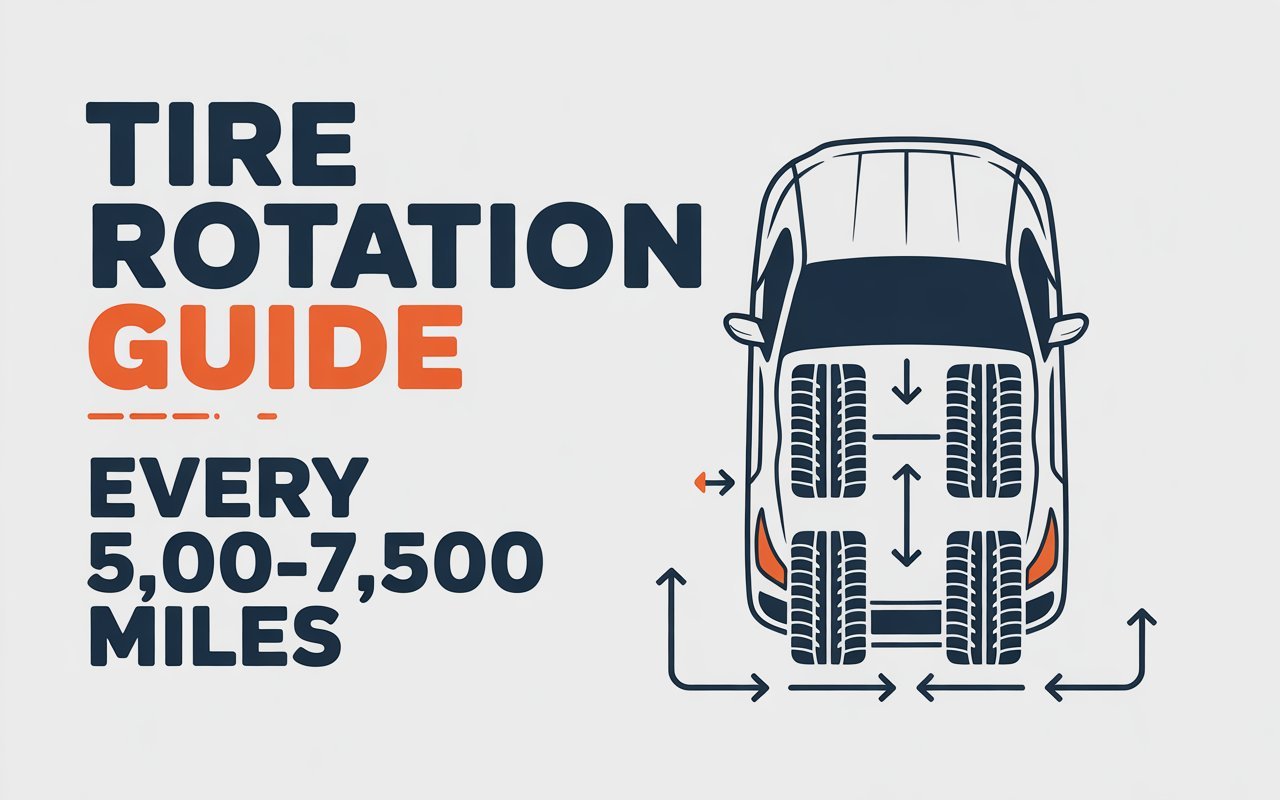 TIRE ROTATION GUIDE

EVERY 5,00-7,500 MILES