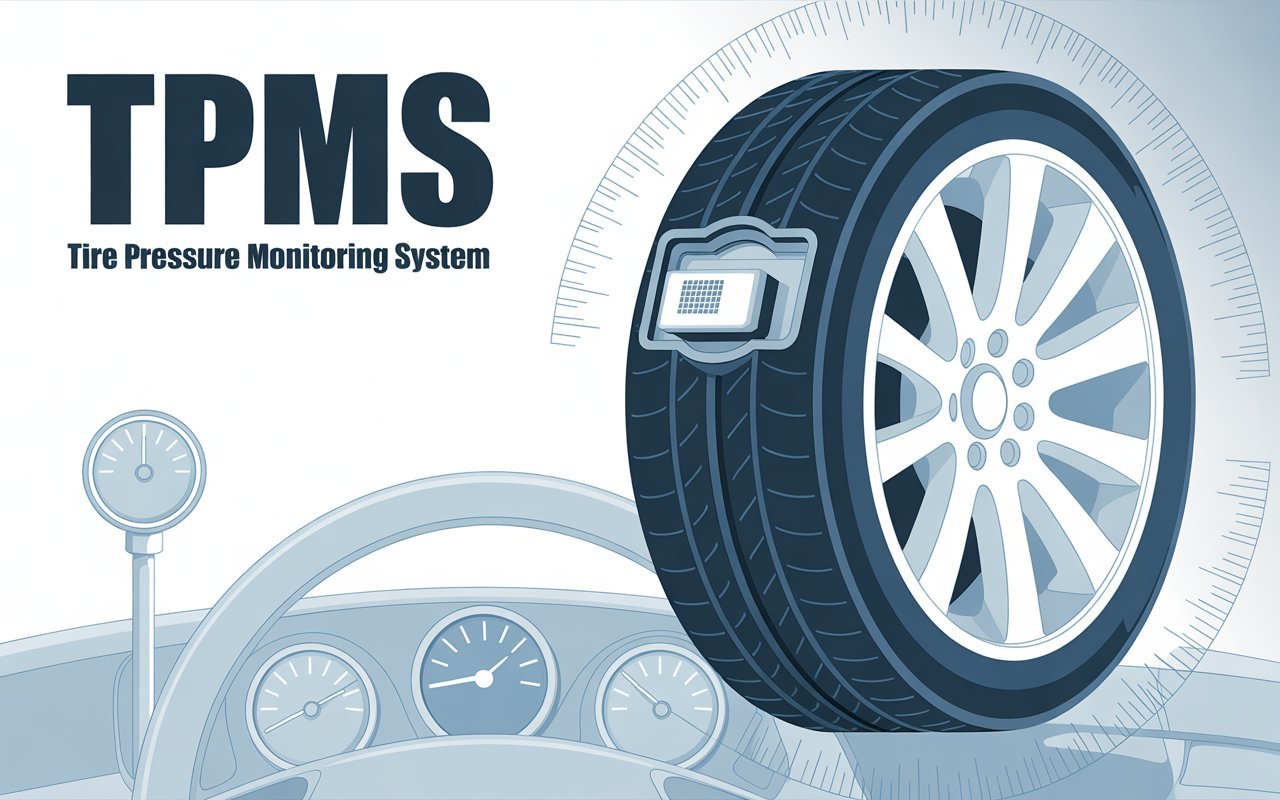 TPMS

Tire Pressure Monitoring System