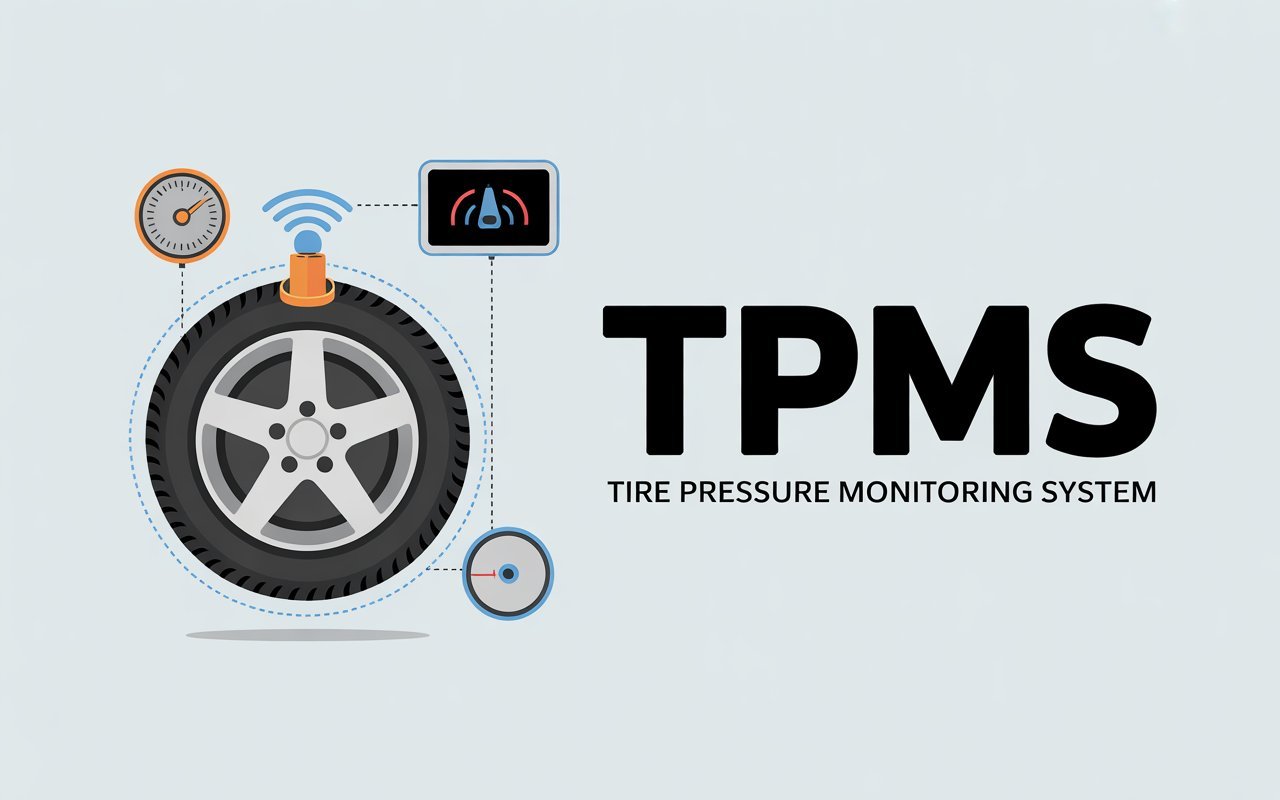 TPMS

TIRE PRESSURE MONITORING SYSTEM