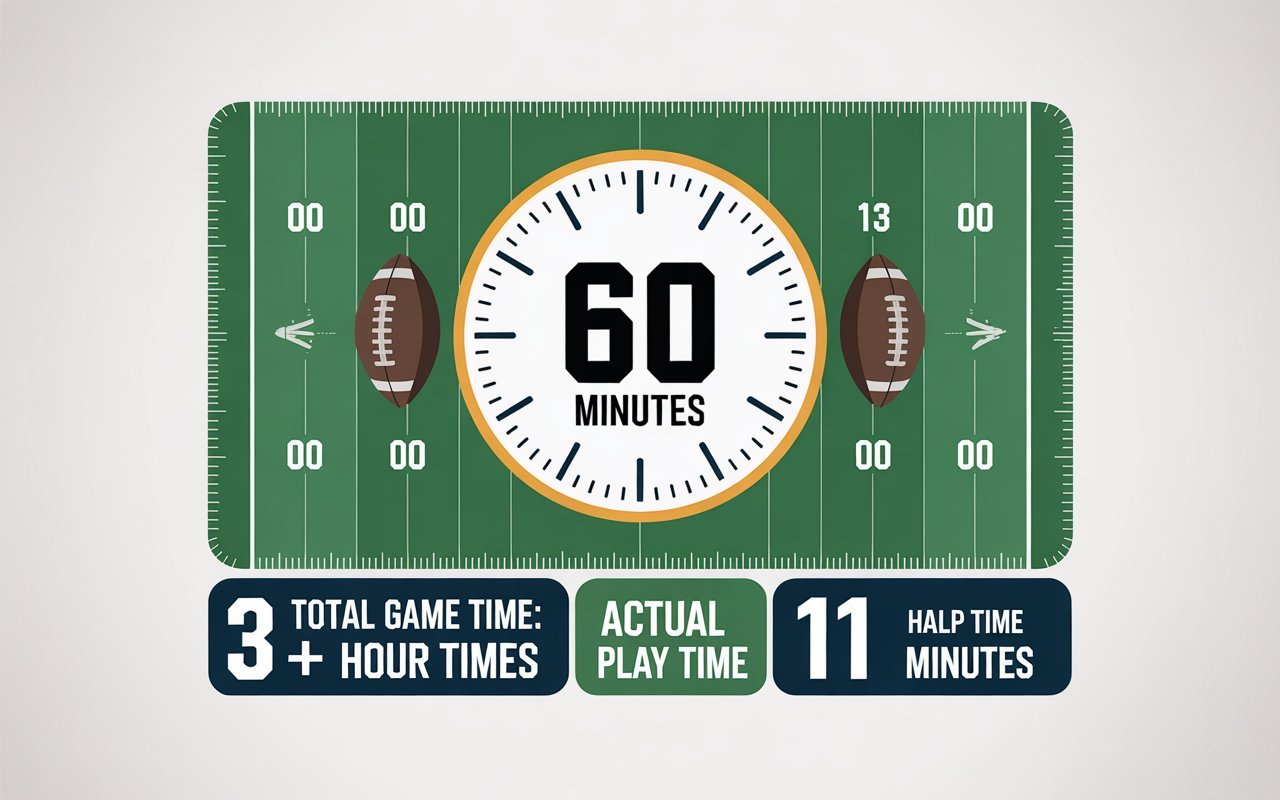 00 00 13 00

60
MINUTES

00 00 00 00

3 TOTAL GAME TIME:
+ HOUR TIMES

ACTUAL
PLAY TIME

11 HALP TIME
MINUTES