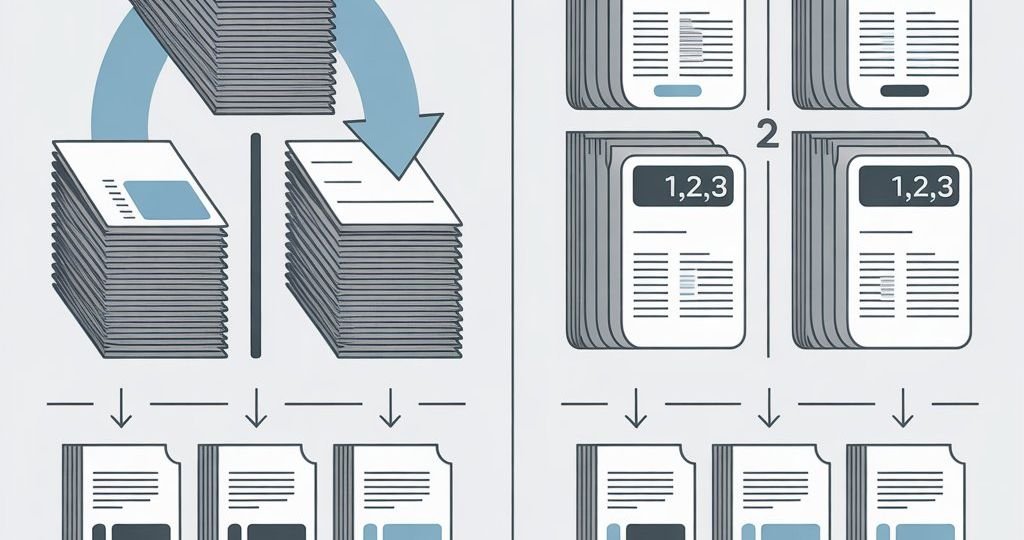 2

1,2,3

1,2,3