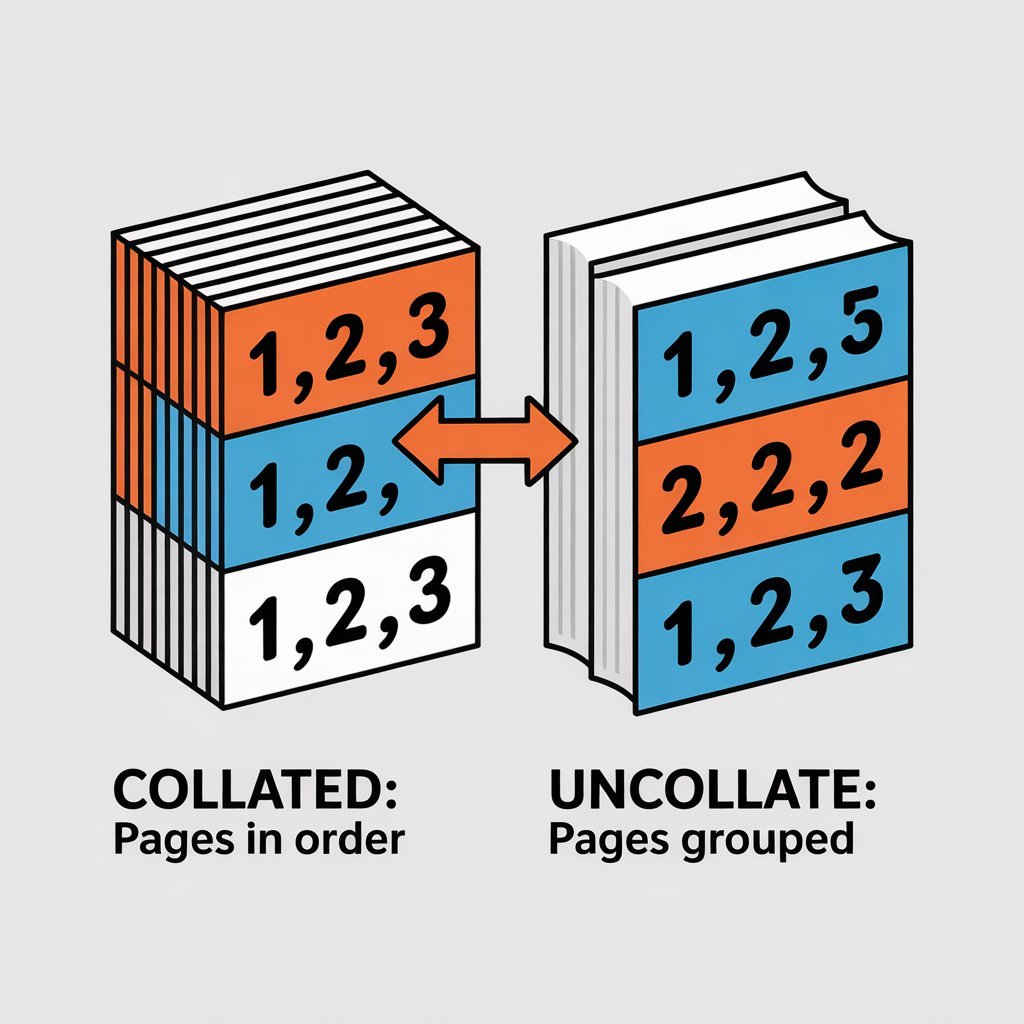 1,2,3

1,2,

1,2,3

1,2,5

2,2,2

1,2,3

COLLATED:
Pages in order

UNCOLLATE:
Pages grouped